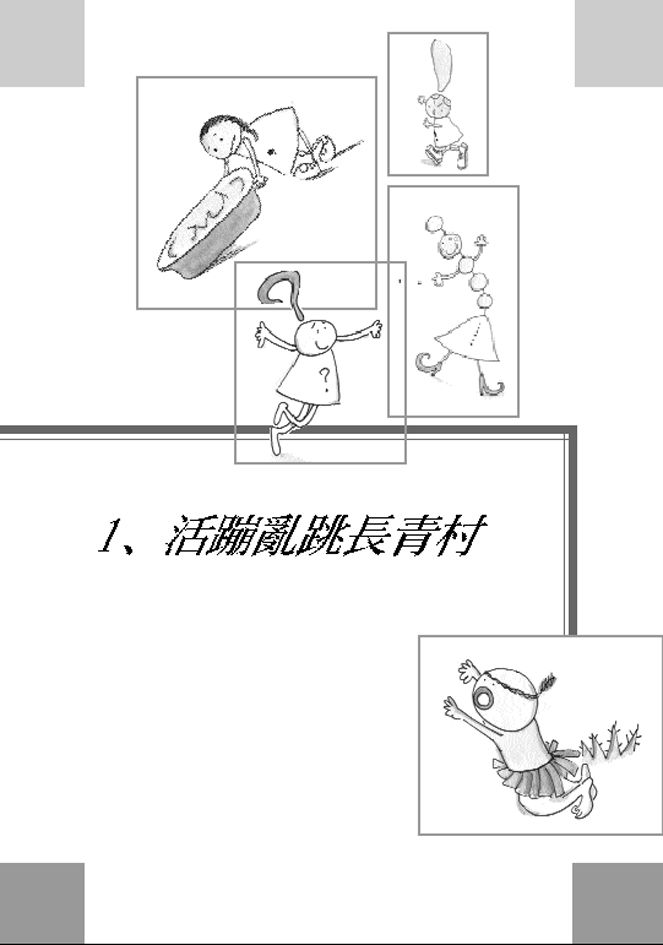 1、活蹦亂跳長青村